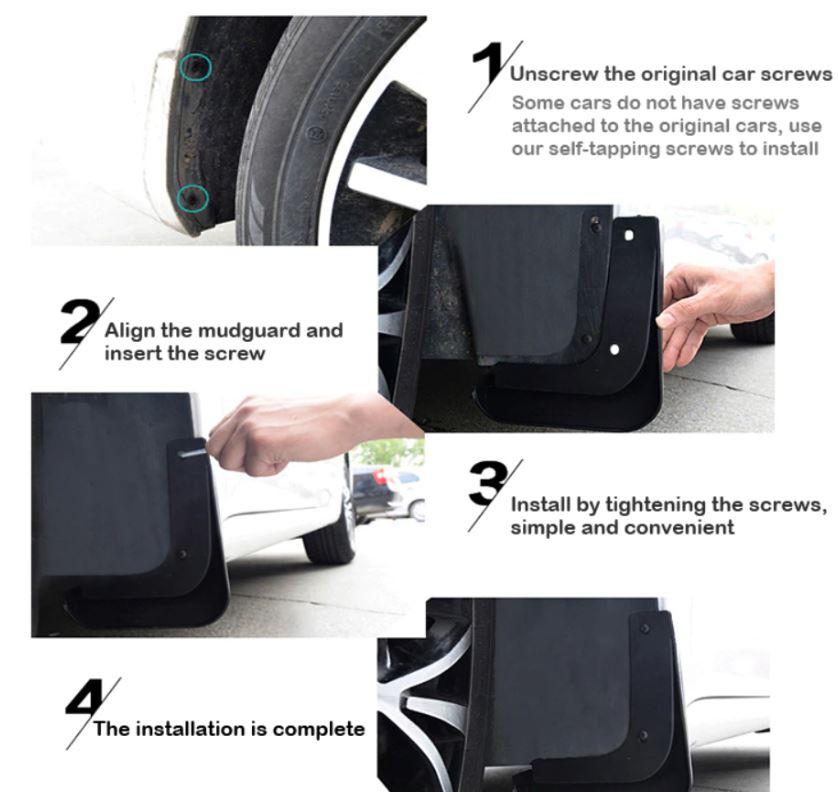 1 Unscrew the original car screws
Some cars do not have screws attached to the original cars, use our self-tapping screws to install

2 Align the mudguard and insert the screw

3 Install by tightening the screws, simple and convenient

4 The installation is complete