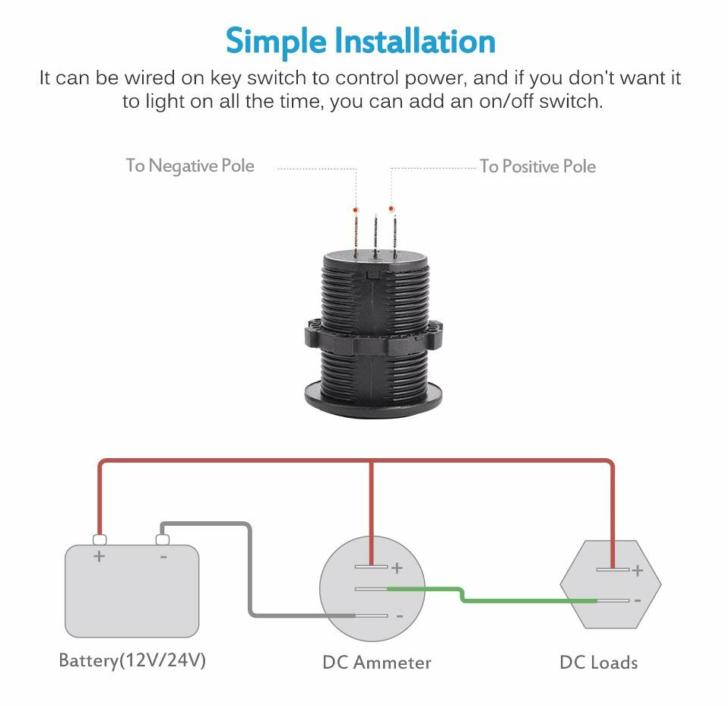 Simple Installation

It can be wired on key switch to control power, and if you don't want it to light on all the time, you can add an on/off switch.

To Negative Pole

To Positive Pole

+

-

+

-

+

-

Battery(12V/24V)

DC Ammeter

DC Loads